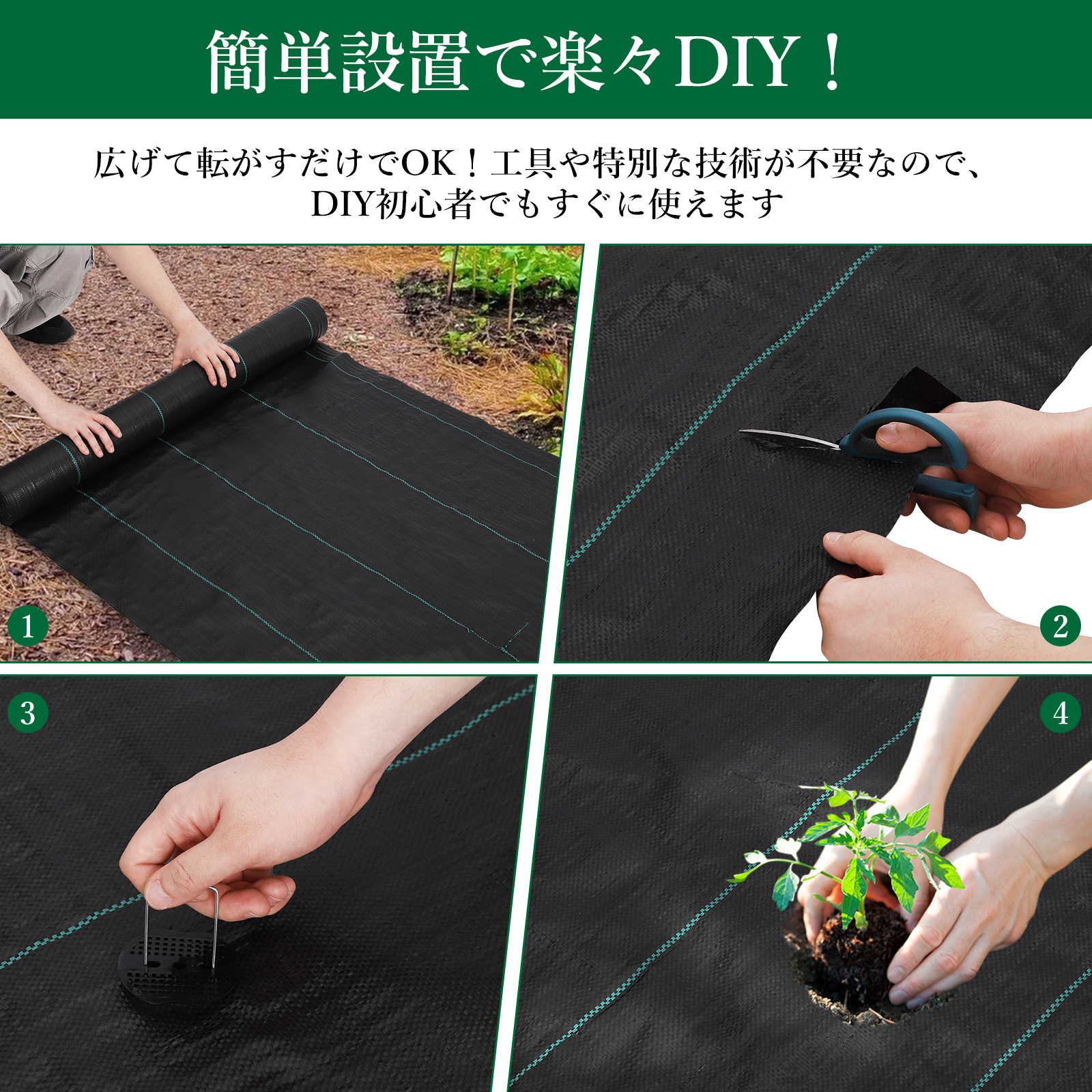 簡単設置で楽々DIY！

広げて転がすだけでOK！工具や特別な技術が不要なので、DIY初心者でもすぐに使えます

1

2

3

4